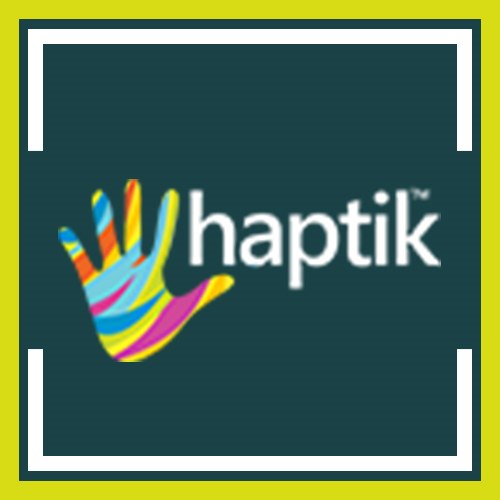 haptik™