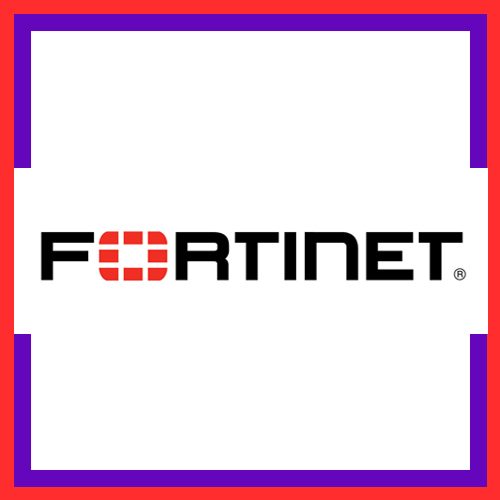 FORTINET®