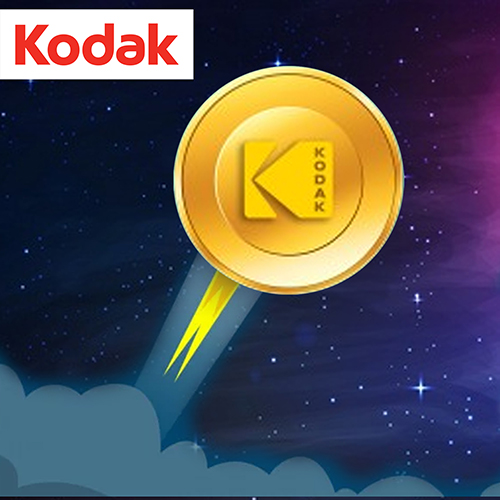 Kodak

KODAK