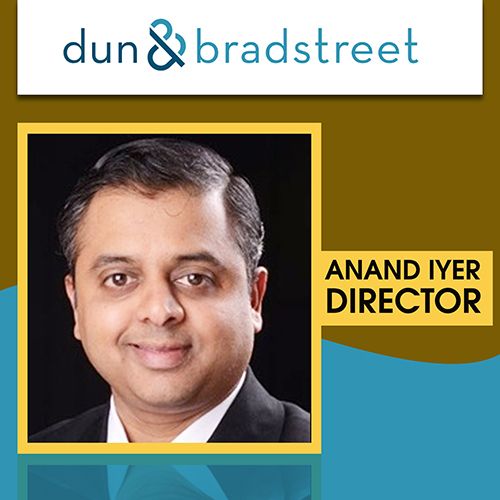 dun & bradstreet

ANAND IYER
DIRECTOR