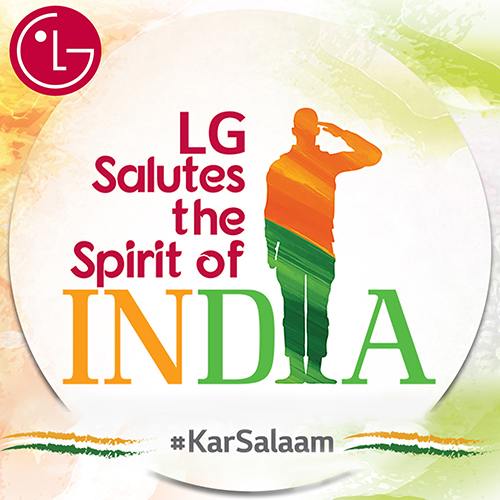 LG

LG Salutes the Spirit of INDIA

#KarSalaam