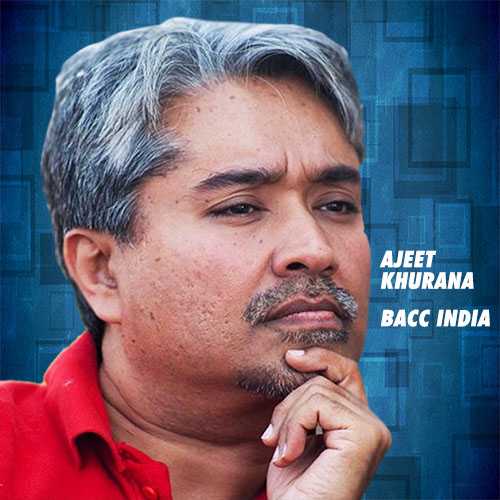 AJEET KHURANA

BACC INDIA