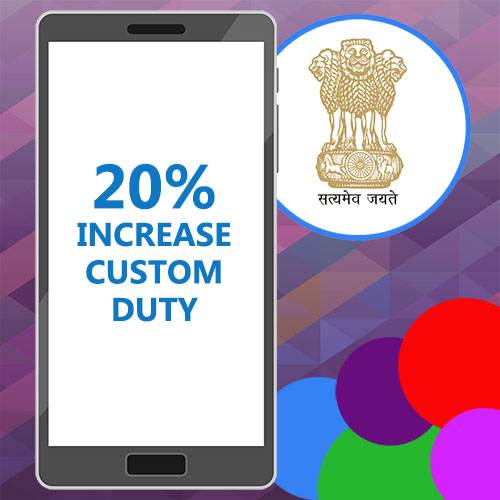 20%
INCREASE
CUSTOM
DUTY

सत्यमेव जयते