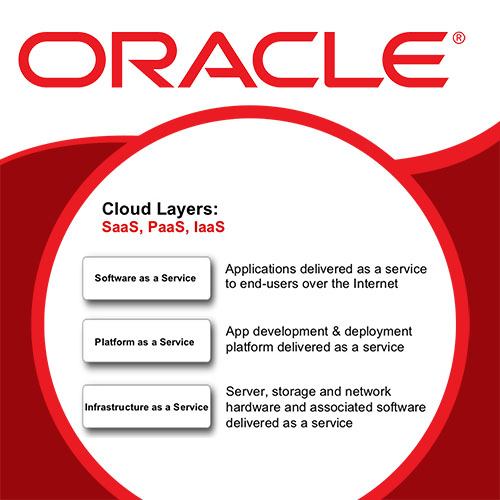 ORACLE®

Cloud Layers:
SaaS, PaaS, IaaS

Software as a Service

Applications delivered as a service to end-users over the Internet

Platform as a Service

App development & deployment platform delivered as a service

Infrastructure as a Service

Server, storage and network hardware and associated software delivered as a service