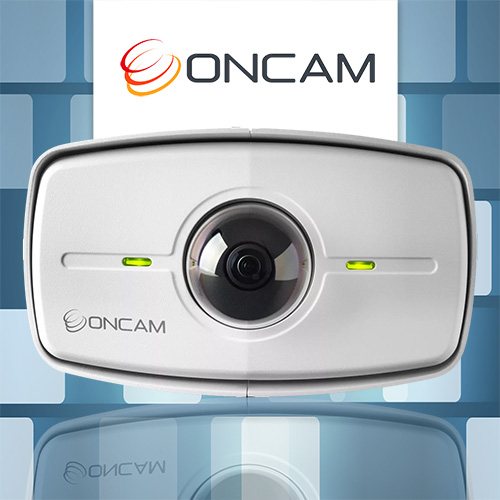 ONCAM

ONCAM