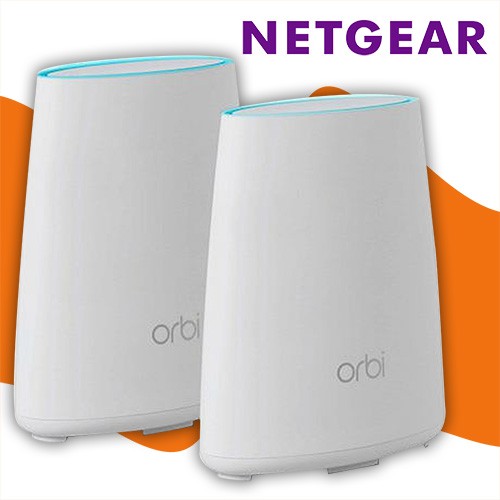 NETGEAR

orbi

orbi