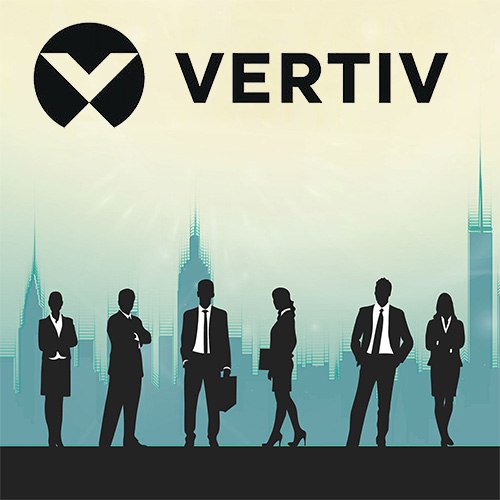 VERTIV