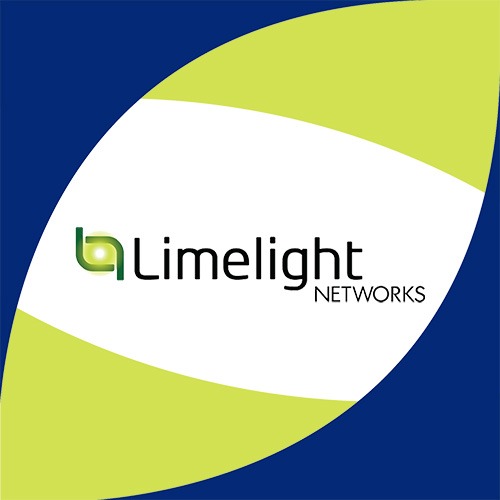 Limelight
NETWORKS