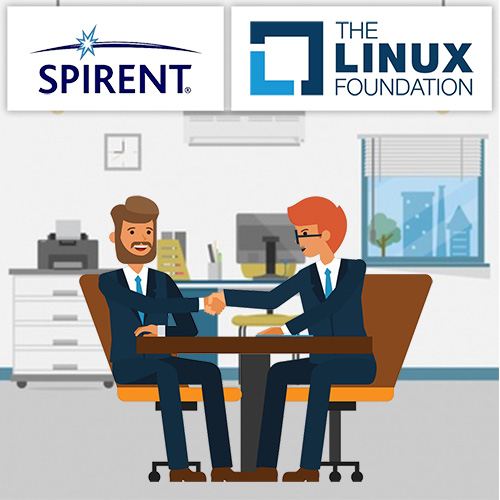 SPIRENT®

THE
LINUX
FOUNDATION