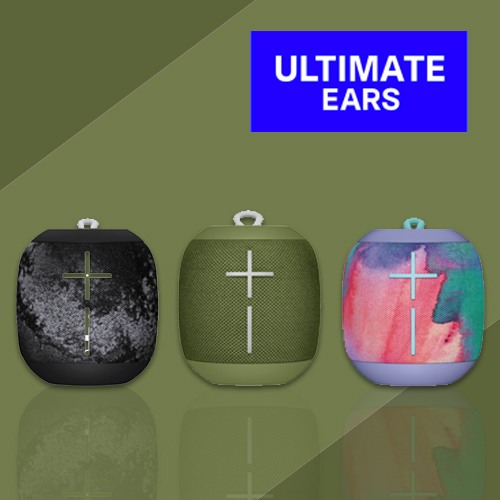 ULTIMATE EARS