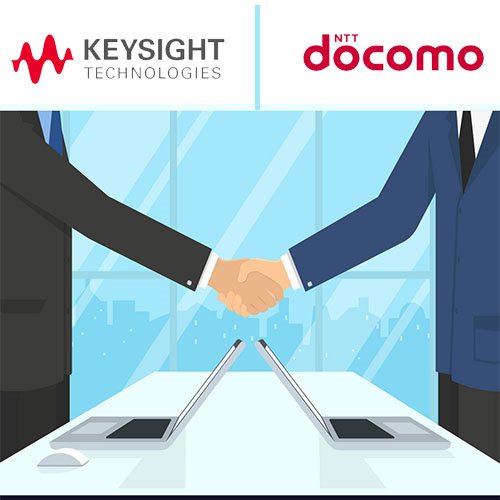 KEYSIGHT
TECHNOLOGIES

NTT
docomo