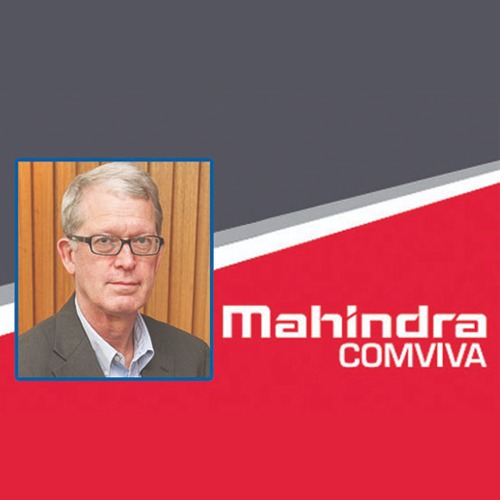 Mahindra
COMVIVA