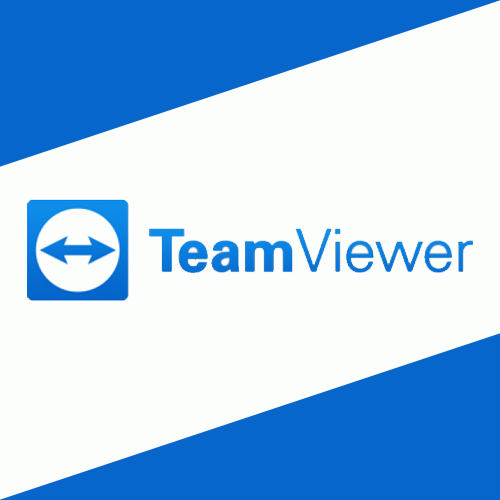 TeamViewer