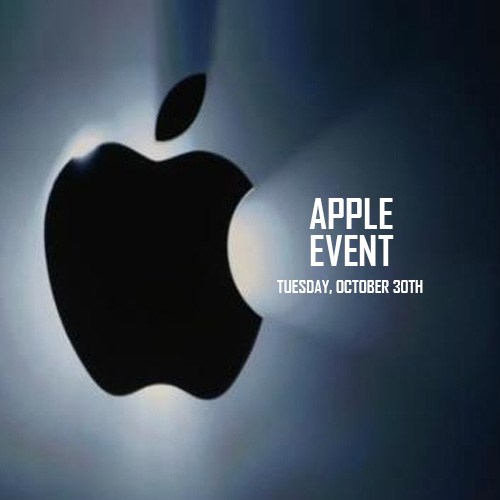 APPLE
EVENT
TUESDAY, OCTOBER 30TH