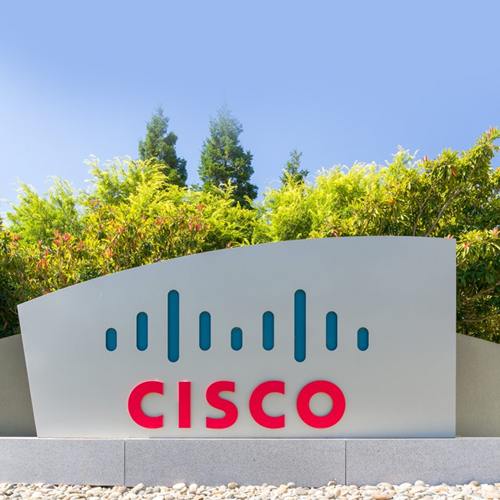 CISCO