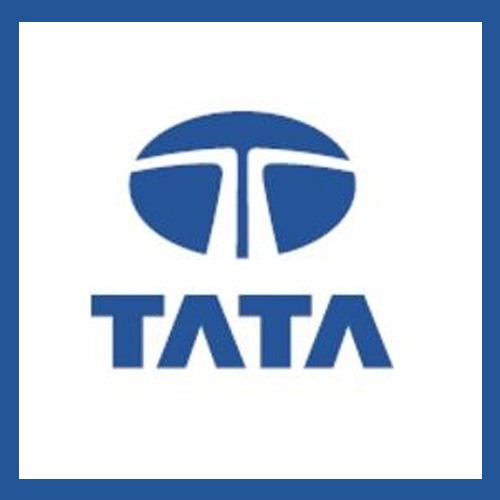 TATA