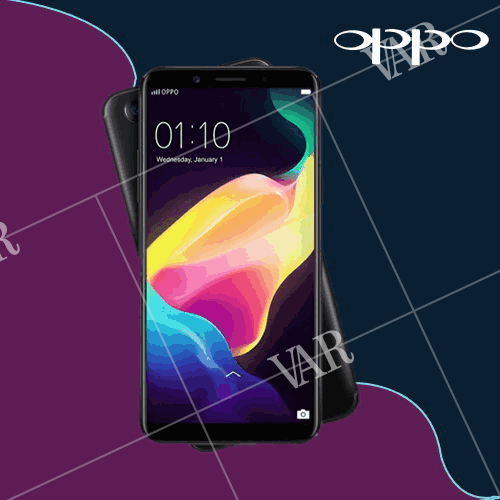 OPPO

VAR

OPPO

01:10
Wednesday, January 1

VAR

VAR