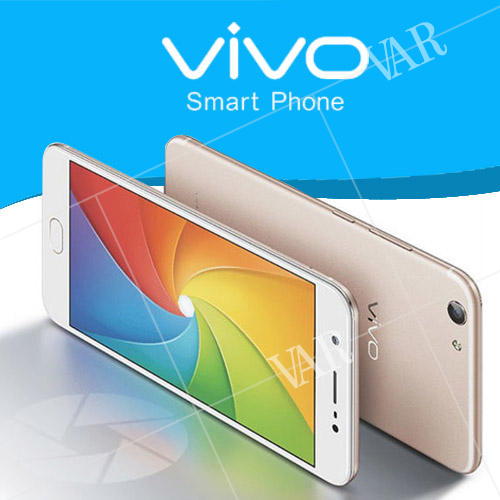 vivo
VAR
Smart Phone
vivo
VAR