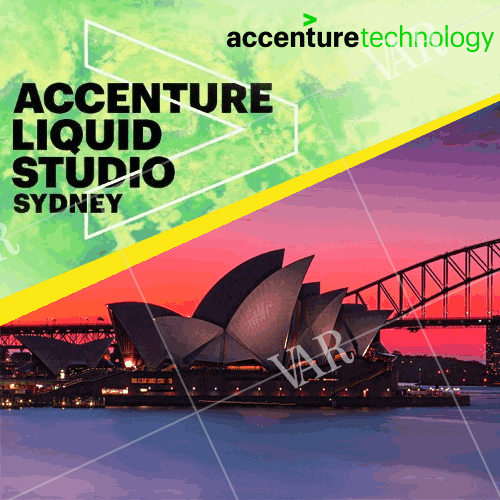 accenturetechnology

ACCENTURE LIQUID STUDIO
SYDNEY

VAR
VAR
VAR