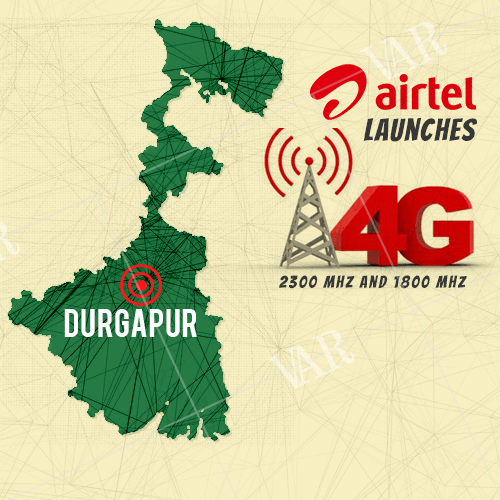 VAR

airtel
LAUNCHES

4G
2300 MHZ AND 1800 MHZ

DURGAPUR

VAR