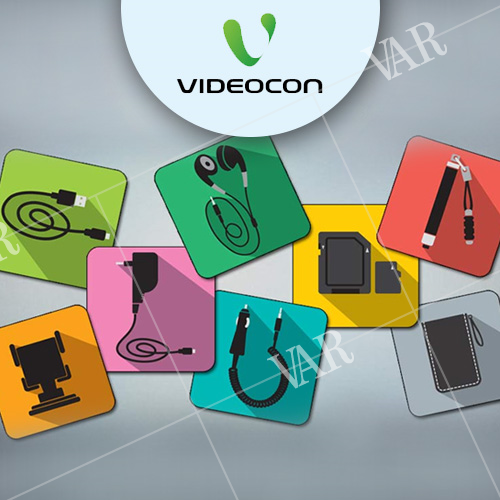 VIDEOCON

VAR

VAR

VAR