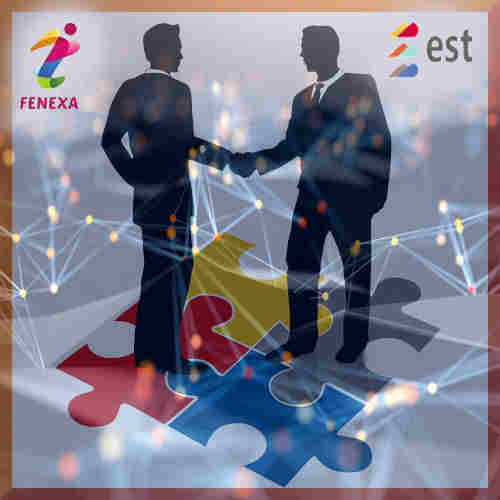 FENEXA

est