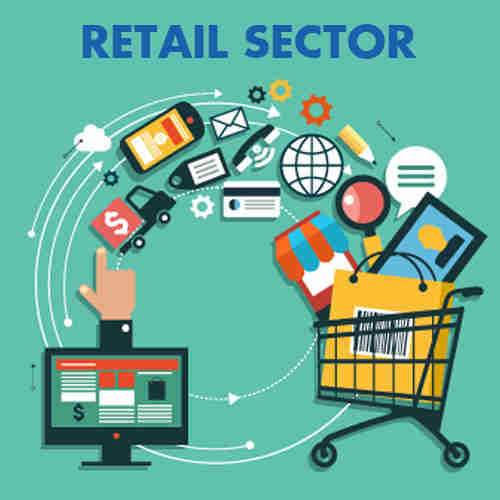 RETAIL SECTOR

$

$