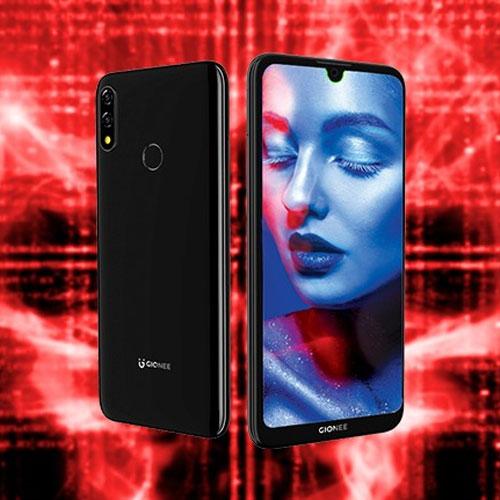 GIONEE

GIONEE