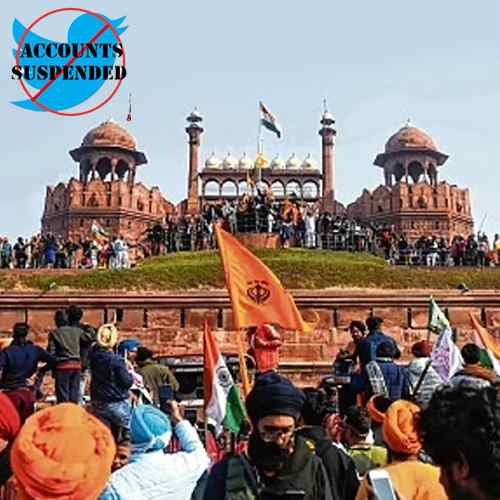 ACCOUNTS
SUSPENDED