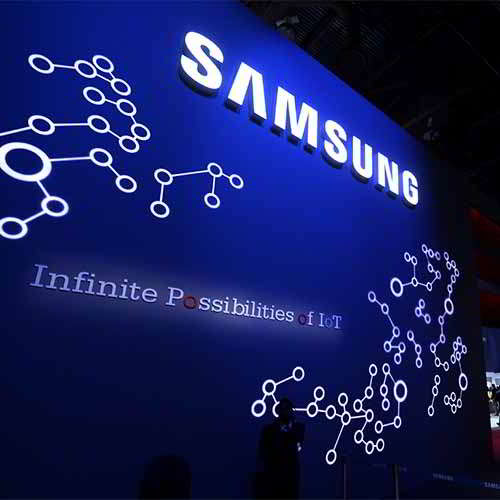 SAMSUNG

Infinite Possibilities of IoT