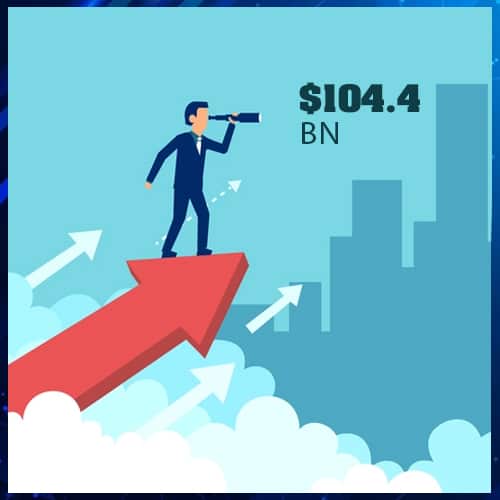 $104.4
BN