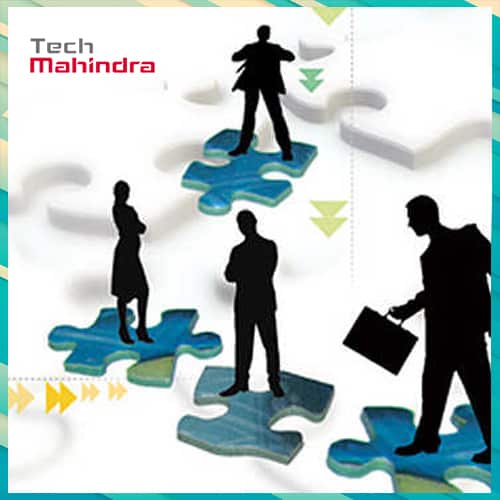 Tech
Mahindra