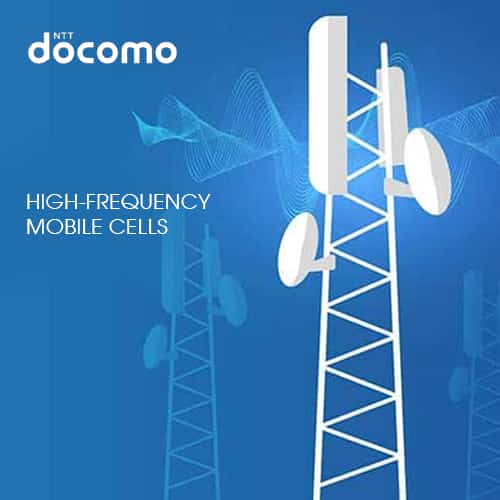 NTT
docomo

HIGH-FREQUENCY
MOBILE CELLS