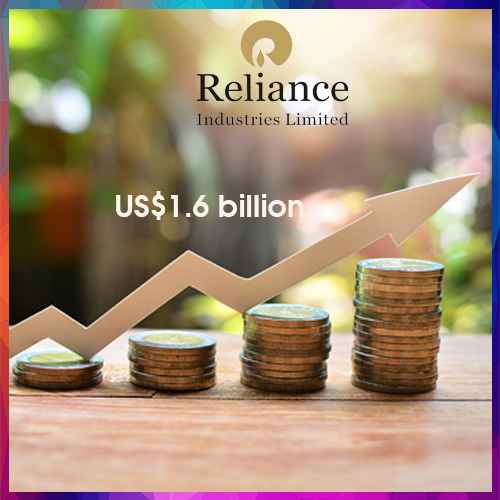 Reliance
Industries Limited

US$1.6 billion