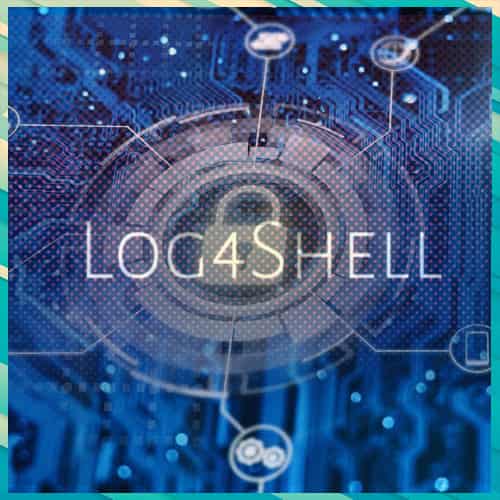 LOG4SHELL