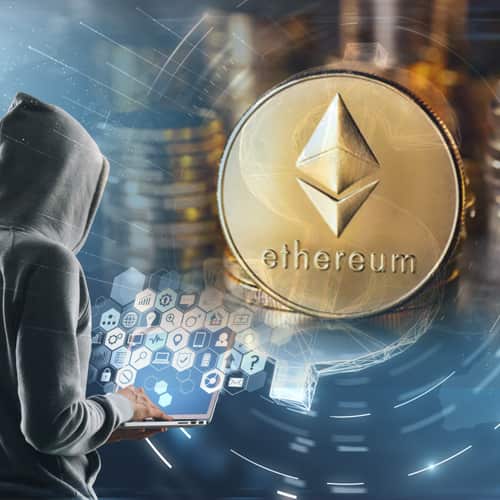 ethereum