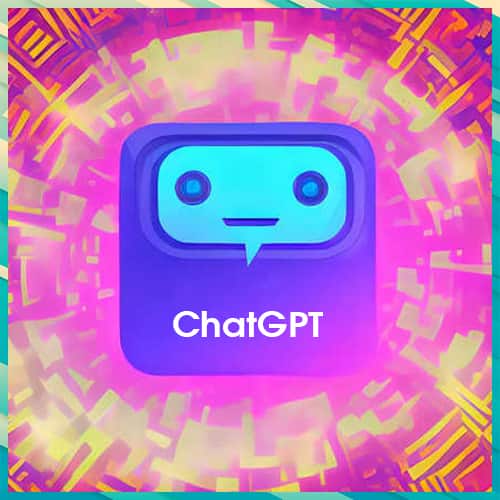 ChatGPT