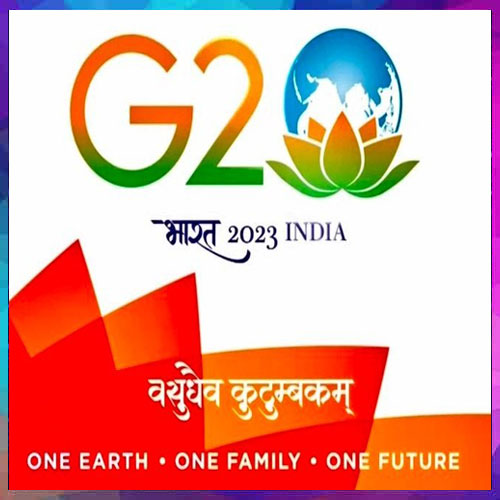 G20

भारत 2023 INDIA

वसुधैव कुटुम्बकम्

ONE EARTH • ONE FAMILY • ONE FUTURE