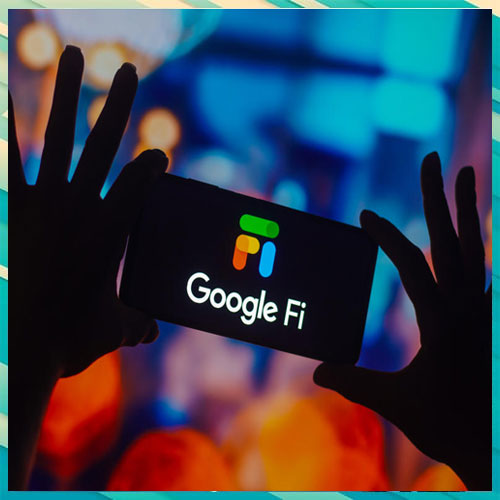 Google Fi