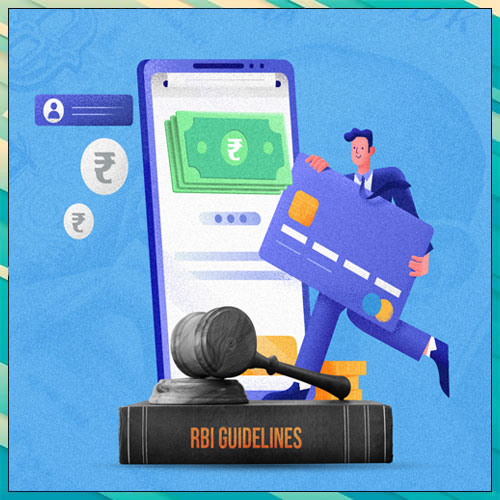 ₹

₹

₹

RBI GUIDELINES