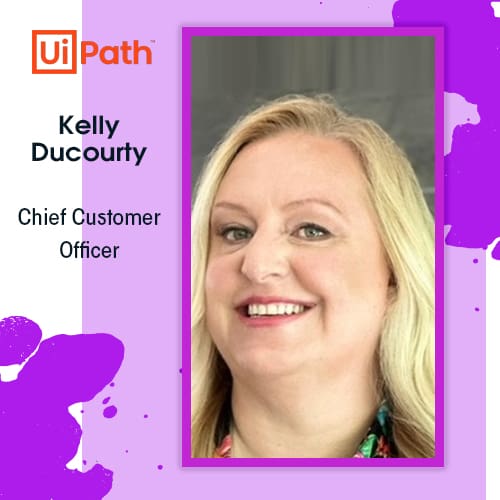 UiPath™

Kelly Ducourty

Chief Customer Officer