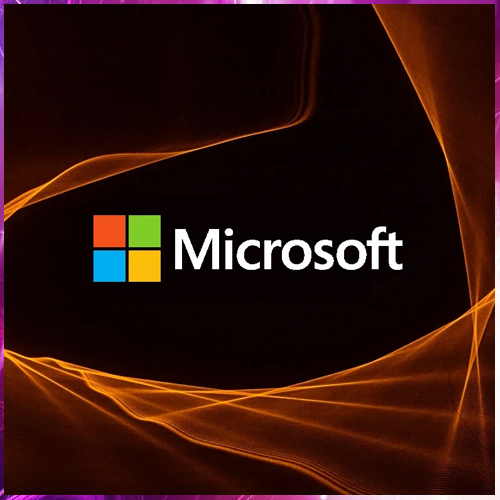 Microsoft