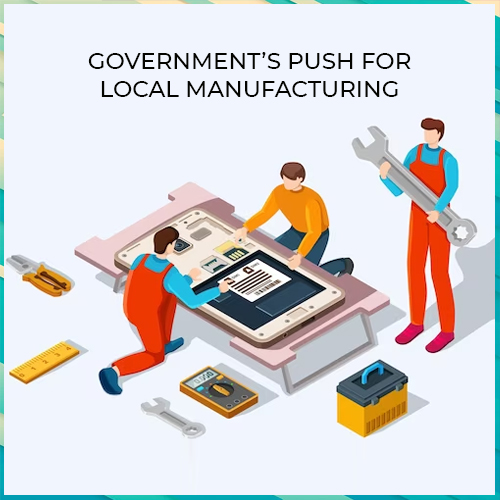 GOVERNMENT'S PUSH FOR LOCAL MANUFACTURING