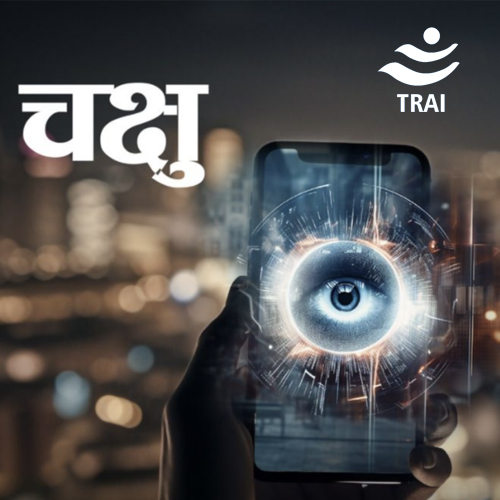 चक्षु

TRAI