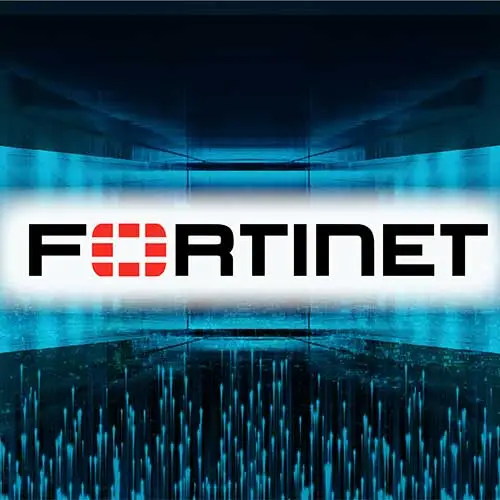 FORTINET