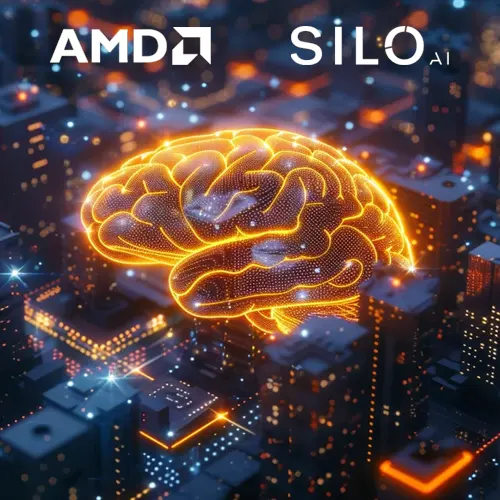 AMD SILO AI