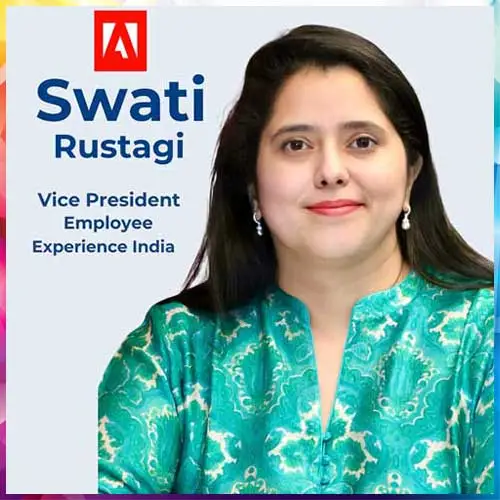 Swati
Rustagi

Vice President
Employee
Experience India