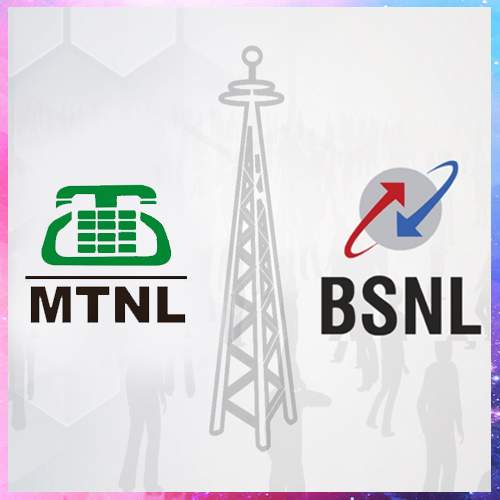 MTNL

BSNL