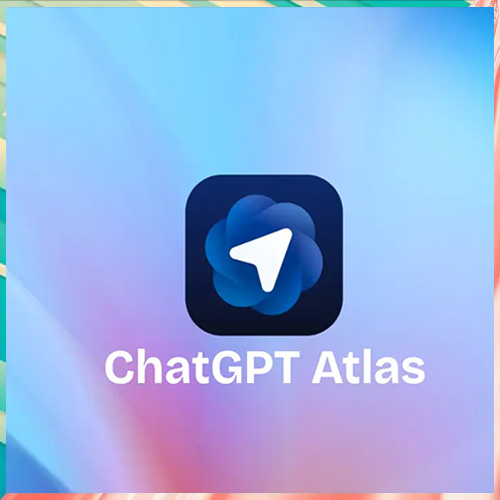 ChatGPT Atlas