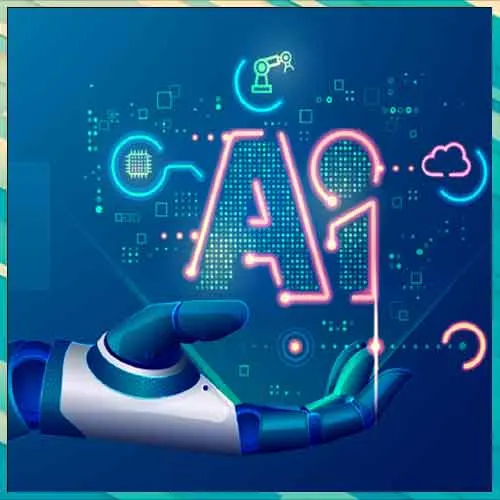 AI